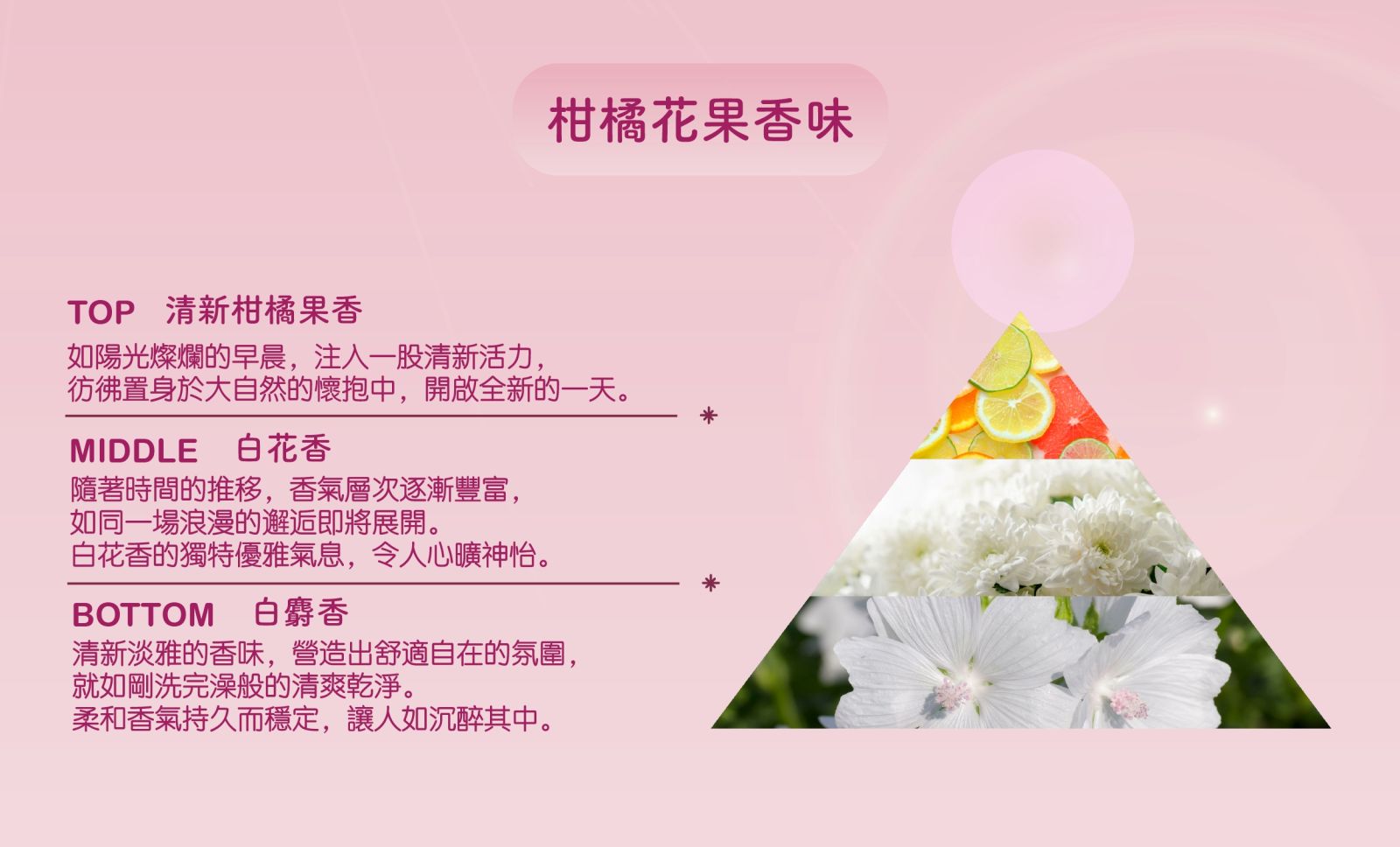 柑橘花果香味

TOP 清新柑橘果香

如陽光燦爛的早晨，注入一股清新活力，彷彿置身於大自然的懷抱中，開啟全新的一天。

MIDDLE 白花香

隨著時間的推移，香氣層次逐漸豐富，如同一場浪漫的邂逅即將展開。白花香的獨特優雅氣息，令人心曠神怡。

BOTTOM 白麝香

清新淡雅的香味，營造出舒適自在的氛圍，就如剛洗完澡般的清爽乾淨。柔和香氣持久而穩定，讓人如沉醉其中。